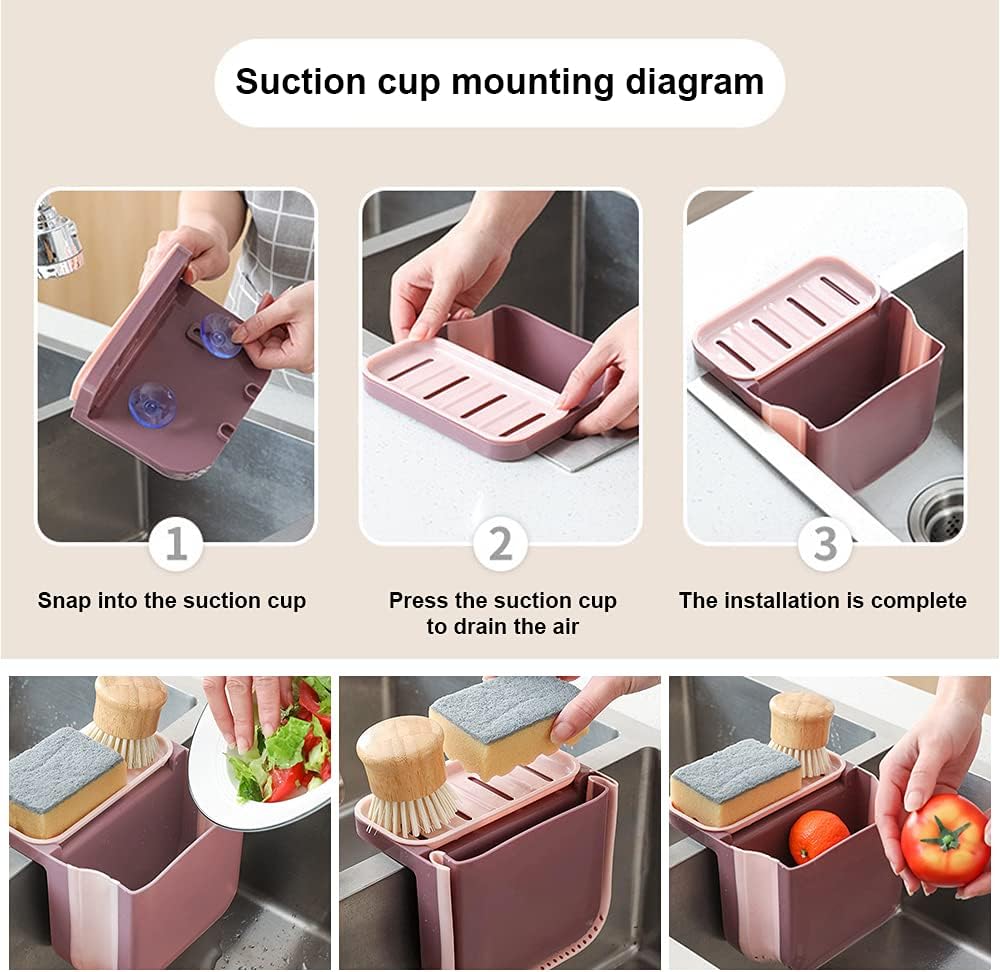 Suction cup mounting diagram

1

Snap into the suction cup

2

Press the suction cup to drain the air

3

The installation is complete