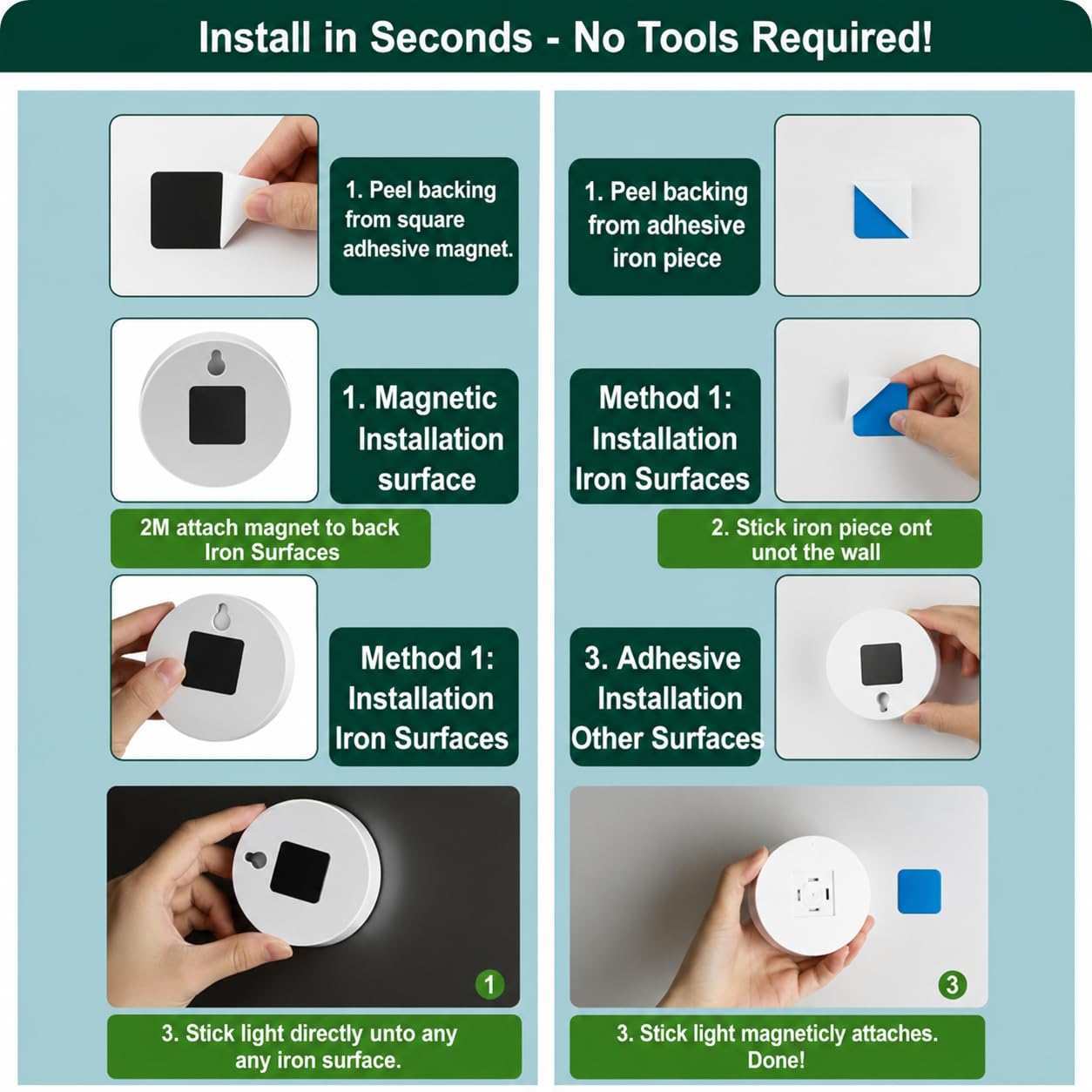 Install in Seconds - No Tools Required!

1. Peel backing from square adhesive magnet.

1. Magnetic Installation surface

2M attach magnet to back Iron Surfaces

Method 1: Installation Iron Surfaces

1

3. Stick light directly unto any any iron surface.

1. Peel backing from adhesive iron piece

Method 1: Installation Iron Surfaces

2. Stick iron piece ont unot the wall

3. Adhesive Installation Other Surfaces

3

3. Stick light magneticly attaches. Done!