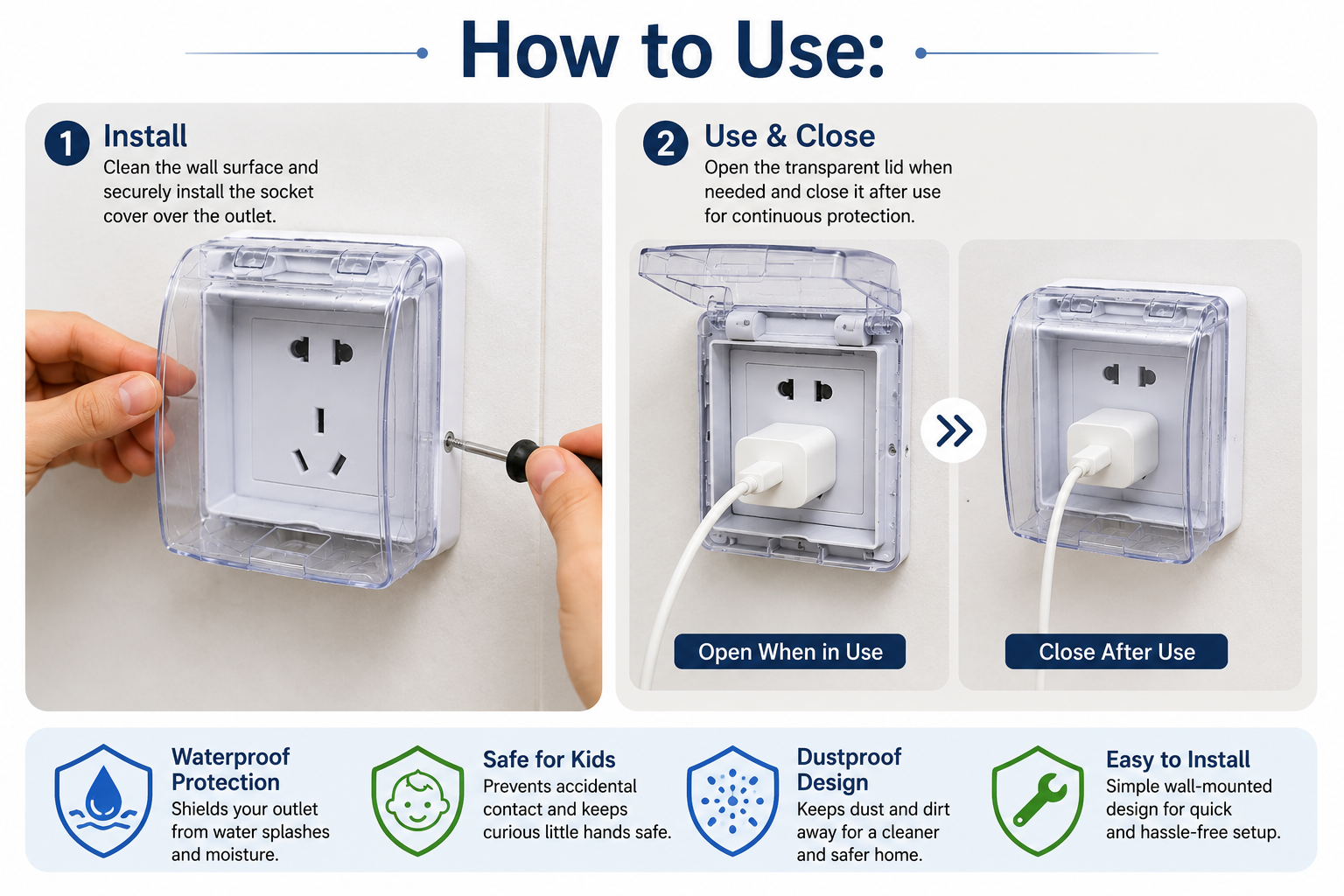 How to Use:

1 Install
Clean the wall surface and securely install the socket cover over the outlet.

2 Use & Close
Open the transparent lid when needed and close it after use for continuous protection.

Open When in Use

Close After Use

Waterproof Protection
Shields your outlet from water splashes and moisture.

Safe for Kids
Prevents accidental contact and keeps curious little hands safe.

Dustproof Design
Keeps dust and dirt away for a cleaner and safer home.

Easy to Install
Simple wall-mounted design for quick and hassle-free setup.